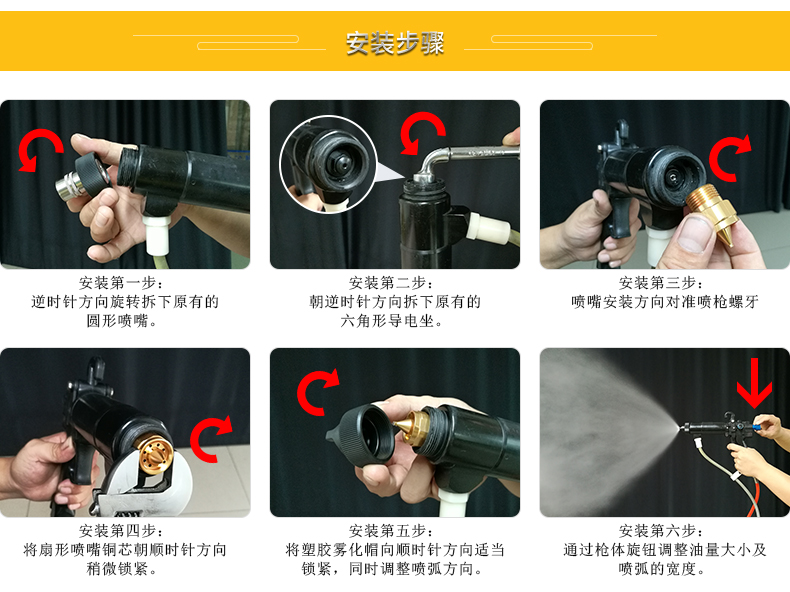 安装步骤

安装第一步：
逆时针方向旋转拆下原有的圆形喷嘴。

安装第二步：
朝逆时针方向拆下原有的六角形导电坐。

安装第三步：
喷嘴安装方向对准喷枪螺牙

安装第四步：
将扇形喷嘴铜芯朝顺时针方向稍微锁紧。

安装第五步：
将塑胶雾化帽向顺时针方向适当锁紧，同时调整喷弧方向。

安装第六步：
通过枪体旋钮调整油量大小及喷弧的宽度。